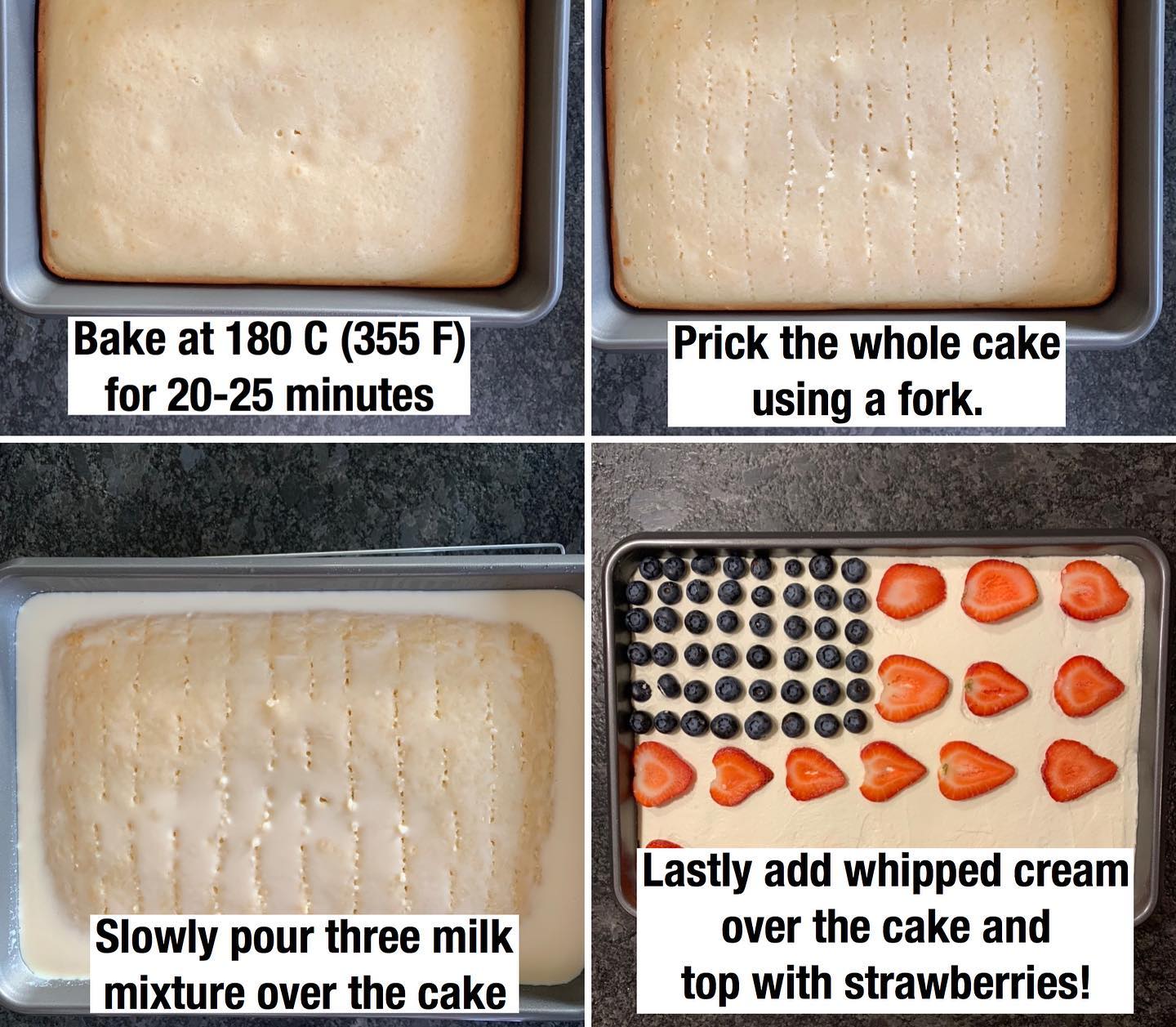 Bake at 180 C (355 F) for 20-25 minutes

Prick the whole cake using a fork.

Slowly pour three milk mixture over the cake

Lastly add whipped cream over the cake and top with strawberries!