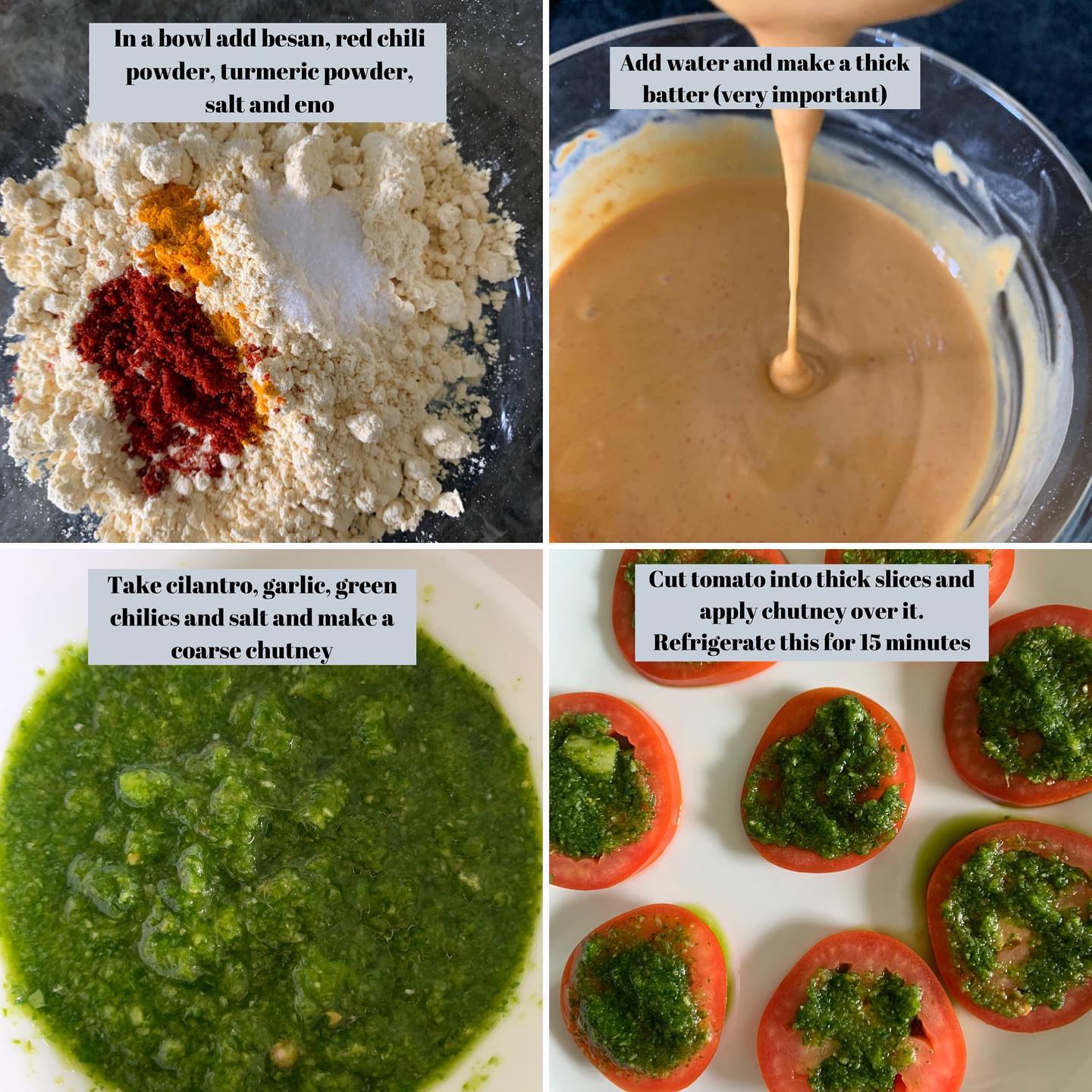 In a bowl add besan, red chili powder, turmeric powder, salt and eno

Add water and make a thick batter (very important)

Take cilantro, garlic, green chilies and salt and make a coarse chutney

Cut tomato into thick slices and apply chutney over it. Refrigerate this for 15 minutes