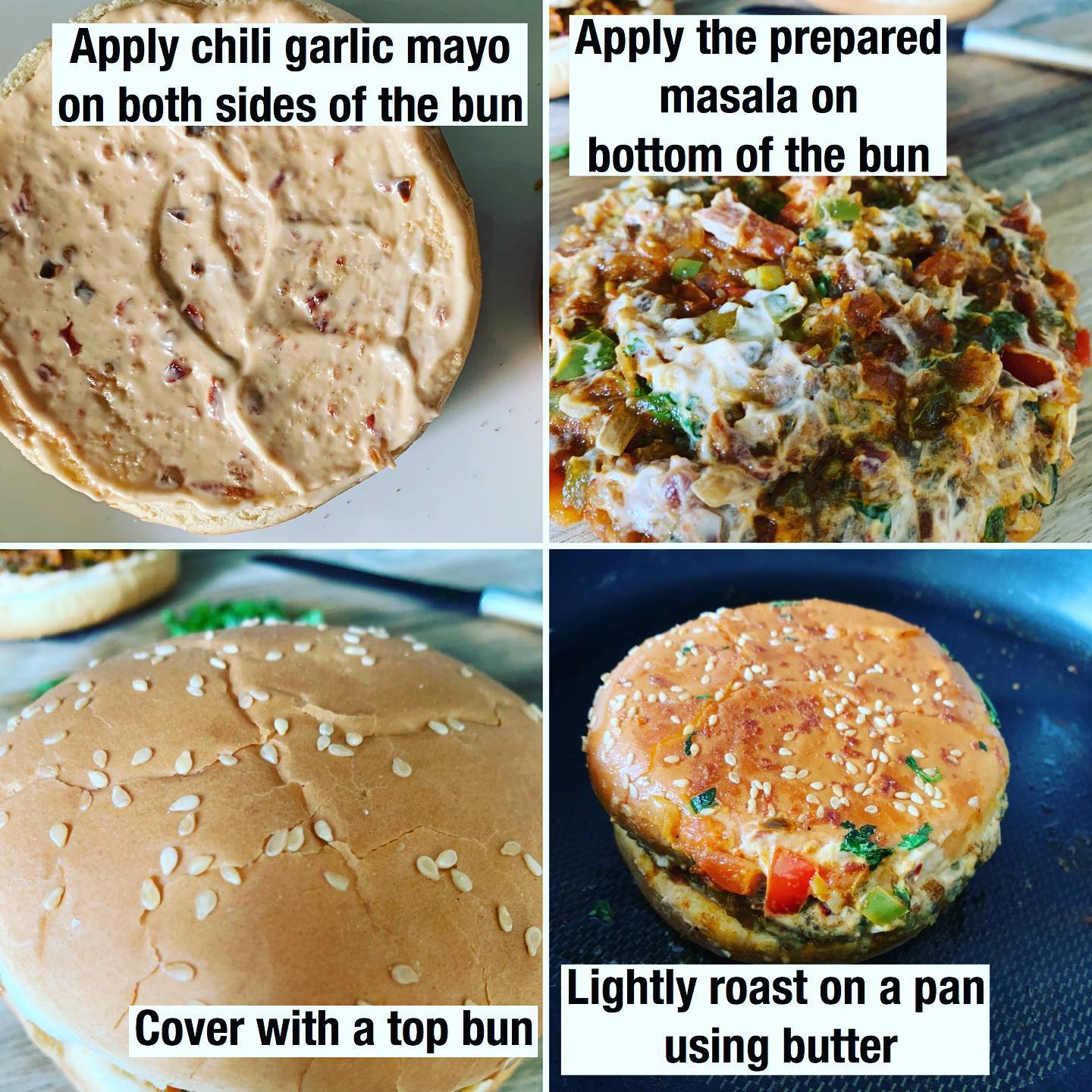 Apply chili garlic mayo on both sides of the bun

Apply the prepared masala on bottom of the bun

Cover with a top bun

Lightly roast on a pan using butter