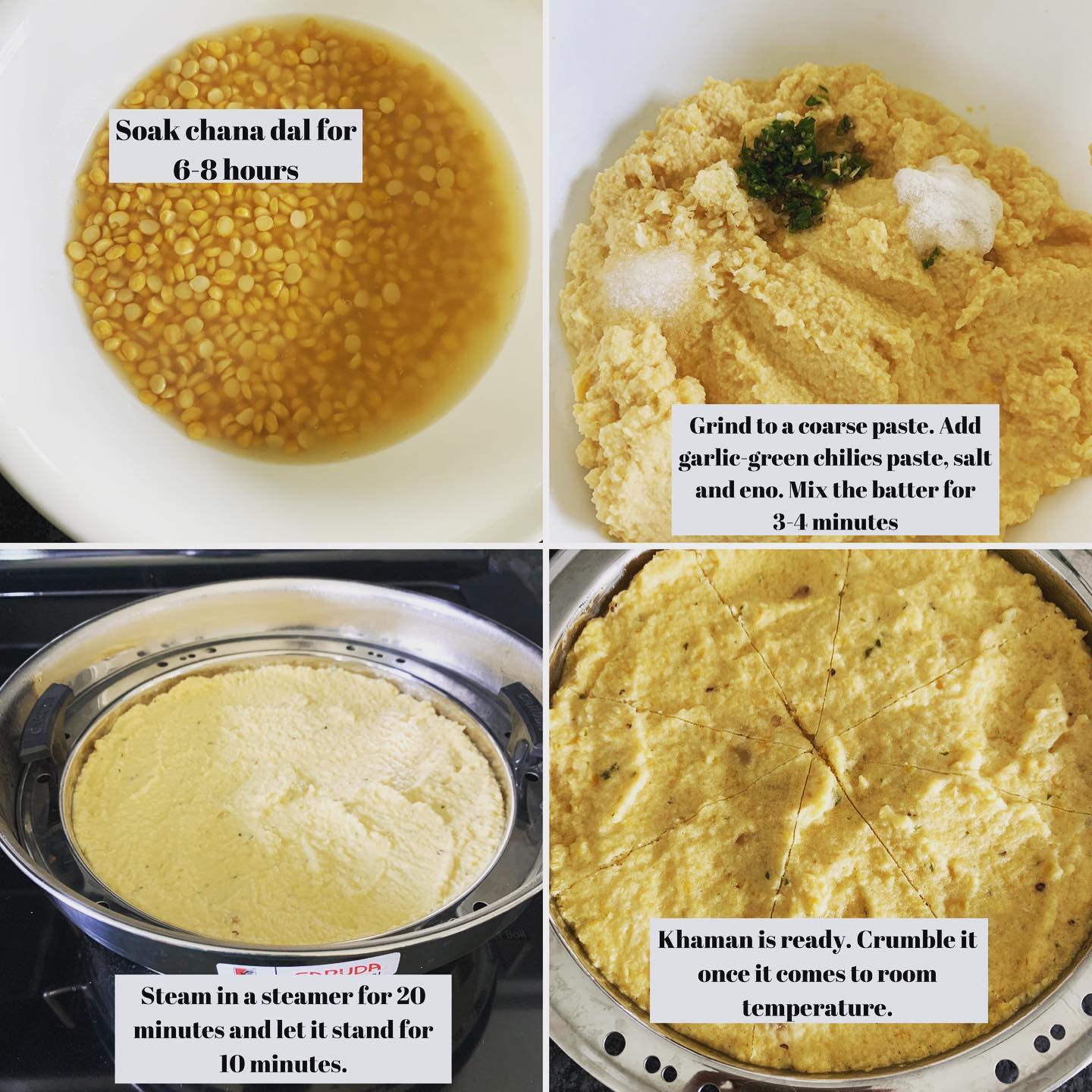 Soak chana dal for 6-8 hours

Grind to a coarse paste. Add garlic-green chilies paste, salt and eno. Mix the batter for 3-4 minutes

Steam in a steamer for 20 minutes and let it stand for 10 minutes.

Khaman is ready. Crumble it once it comes to room temperature.