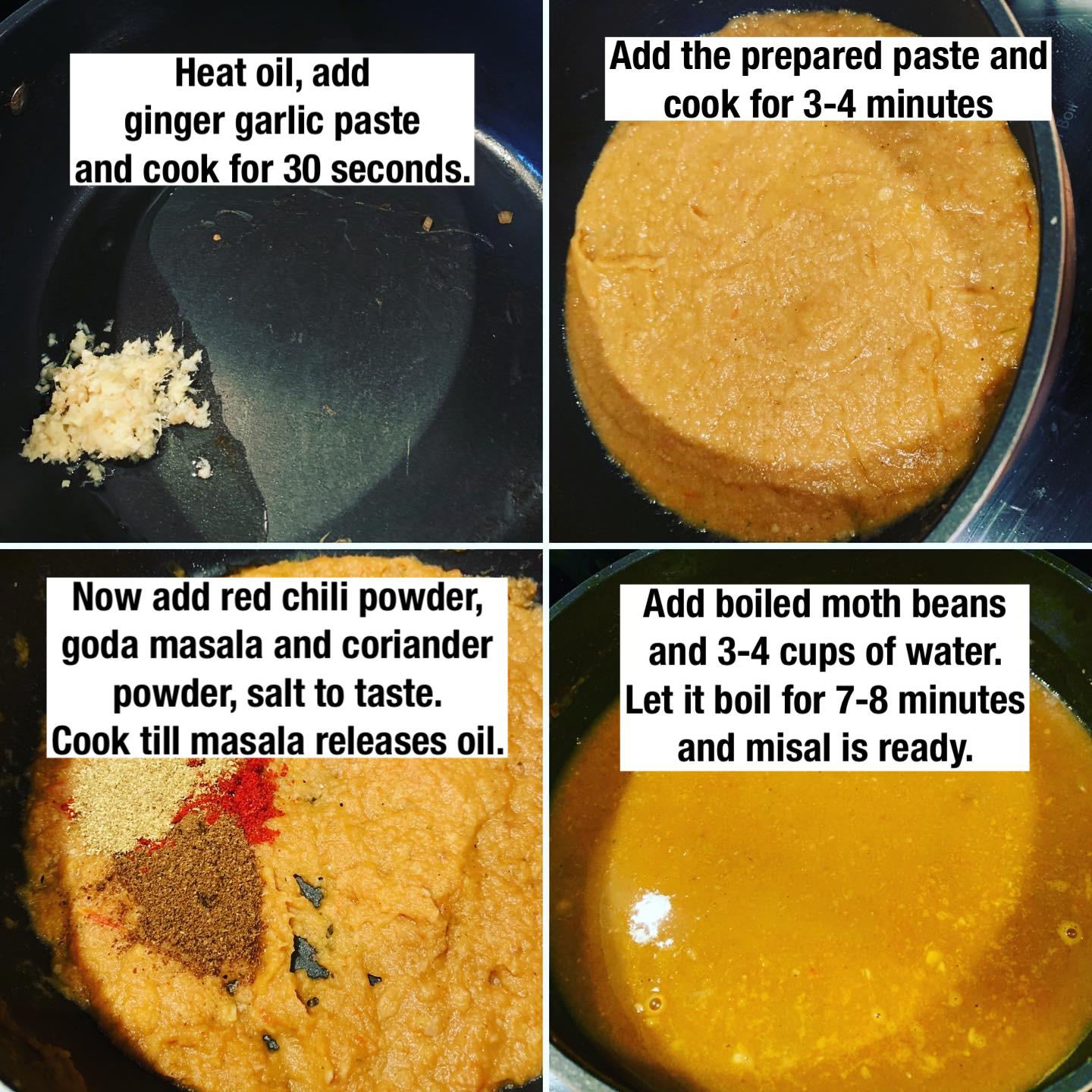 Heat oil, add ginger garlic paste and cook for 30 seconds.

Add the prepared paste and cook for 3-4 minutes

Now add red chili powder, goda masala and coriander powder, salt to taste. Cook till masala releases oil.

Add boiled moth beans and 3-4 cups of water. Let it boil for 7-8 minutes and misal is ready.