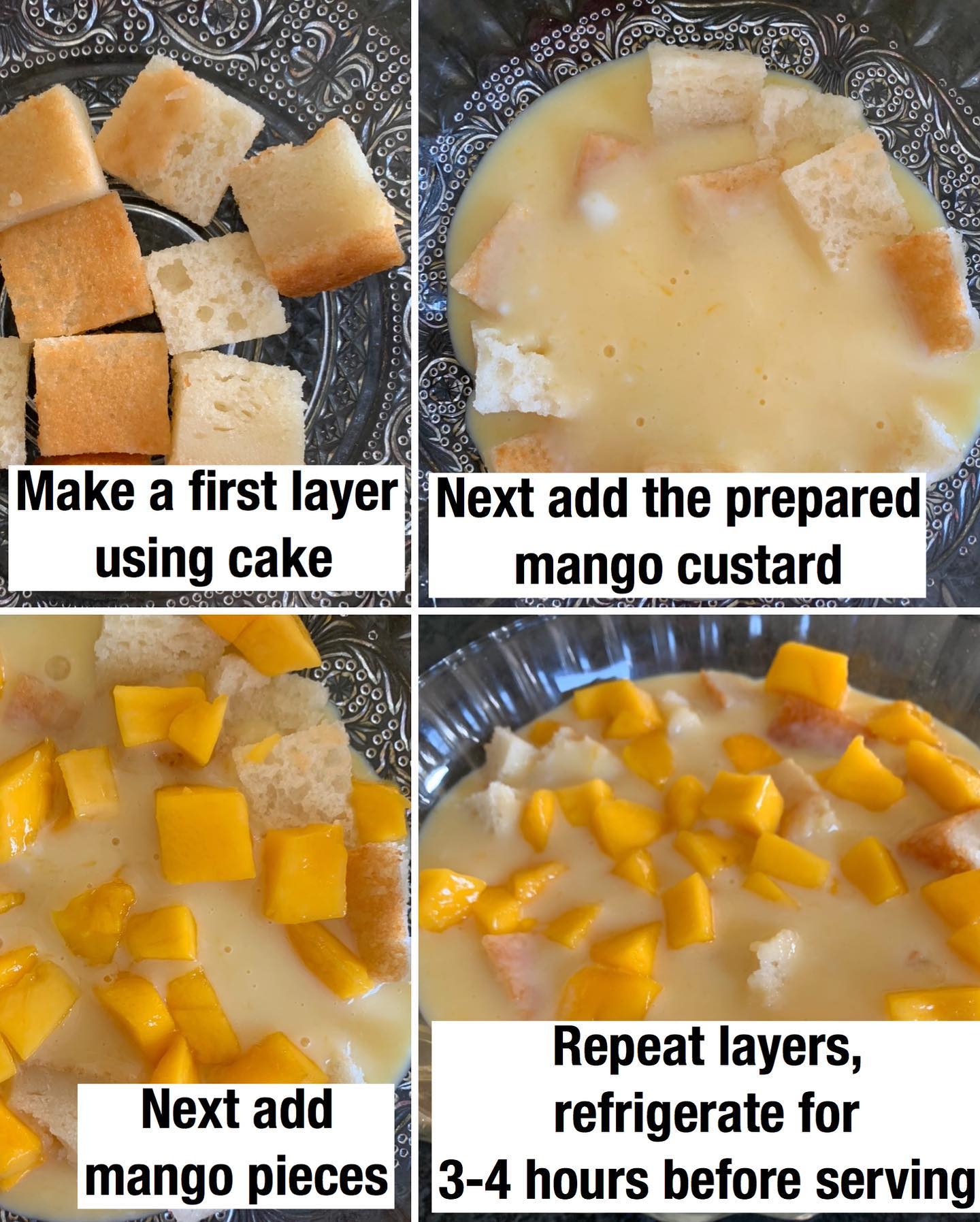 Make a first layer using cake

Next add the prepared mango custard

Next add mango pieces

Repeat layers, refrigerate for 3-4 hours before serving