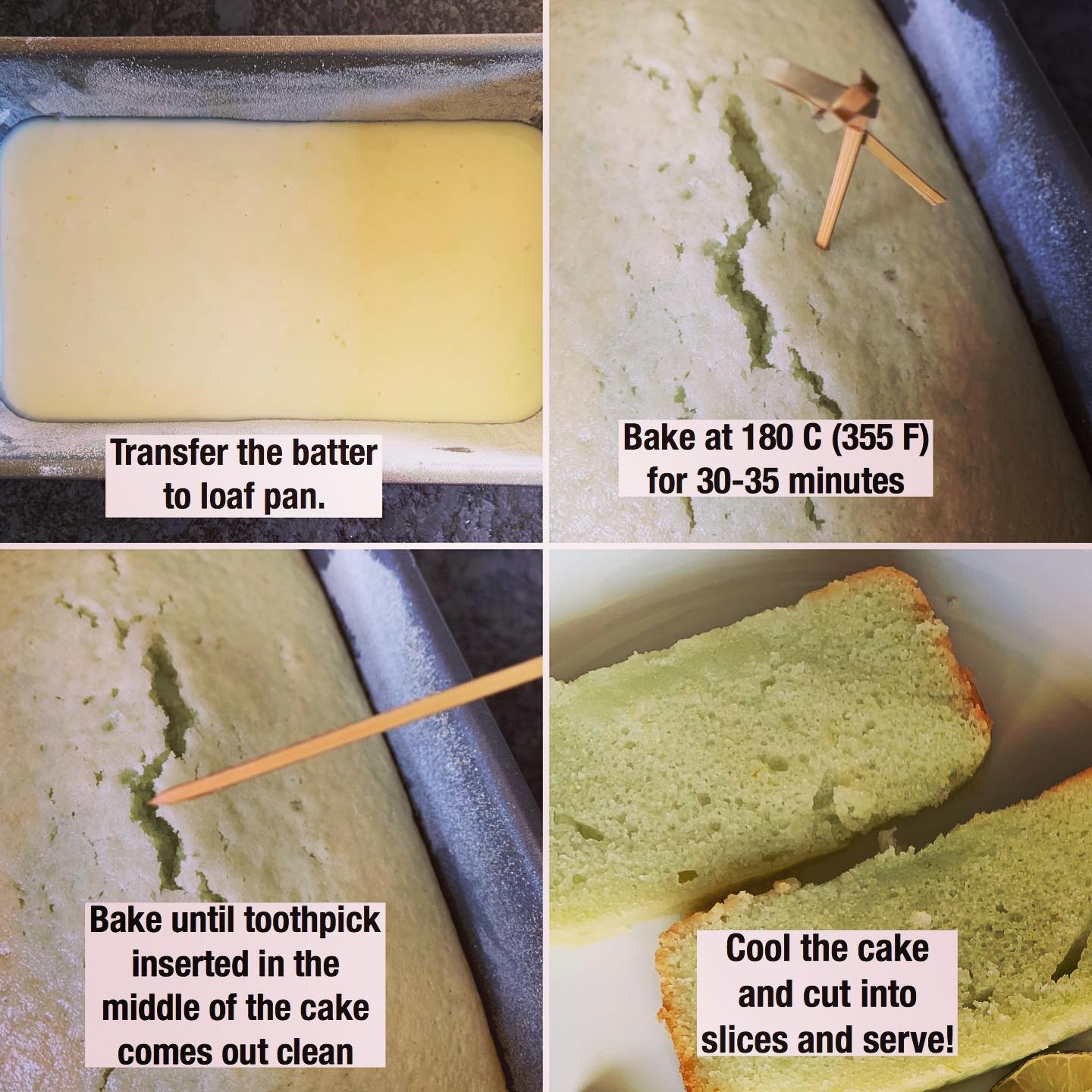 Transfer the batter to loaf pan.

Bake at 180 C (355 F) for 30-35 minutes

Bake until toothpick inserted in the middle of the cake comes out clean

Cool the cake and cut into slices and serve!