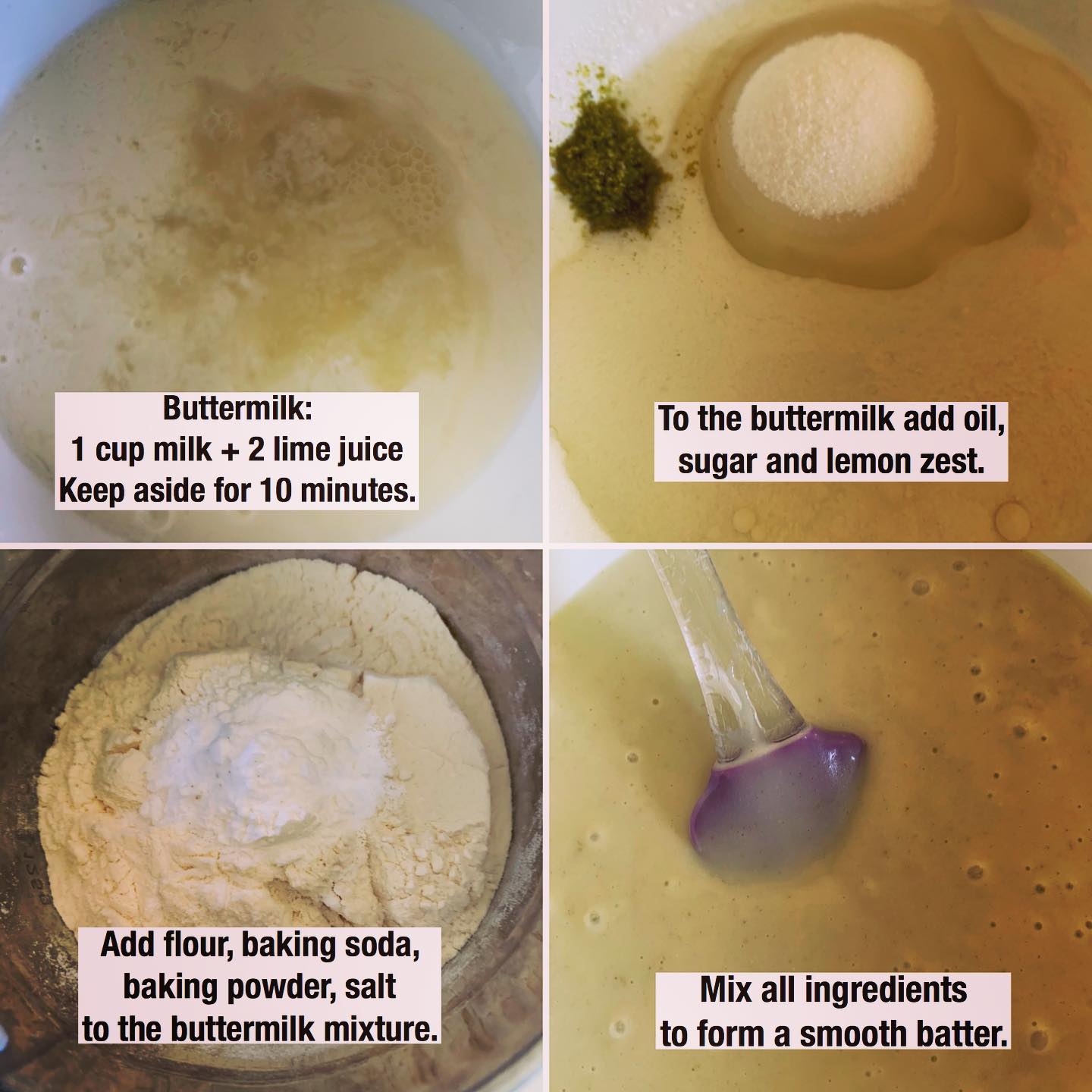 Buttermilk:
1 cup milk + 2 lime juice
Keep aside for 10 minutes.

To the buttermilk add oil, sugar and lemon zest.

Add flour, baking soda, baking powder, salt to the buttermilk mixture.

Mix all ingredients to form a smooth batter.