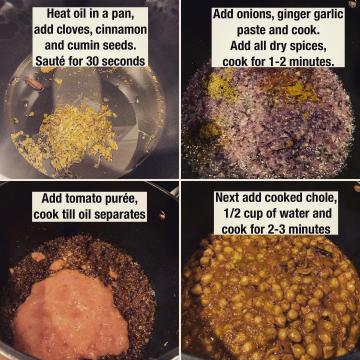 Heat oil in a pan, add cloves, cinnamon and cumin seeds. Sauté for 30 seconds

Add onions, ginger garlic paste and cook. Add all dry spices, cook for 1-2 minutes.

Add tomato purée, cook till oil separates

Next add cooked chole, 1/2 cup of water and cook for 2-3 minutes